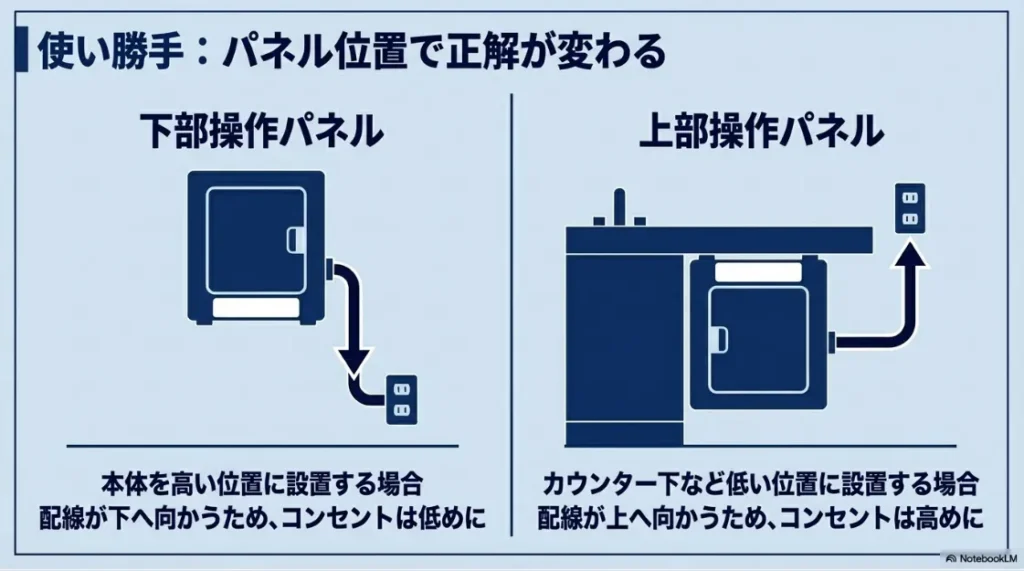 使い勝手：パネル位置で正解が変わる

下部操作パネル

本体を高い位置に設置する場合
配線が下へ向かうため、コンセントは低めに

上部操作パネル

カウンター下など低い位置に設置する場合
配線が上へ向かうため、コンセントは高めに

NotebookLM