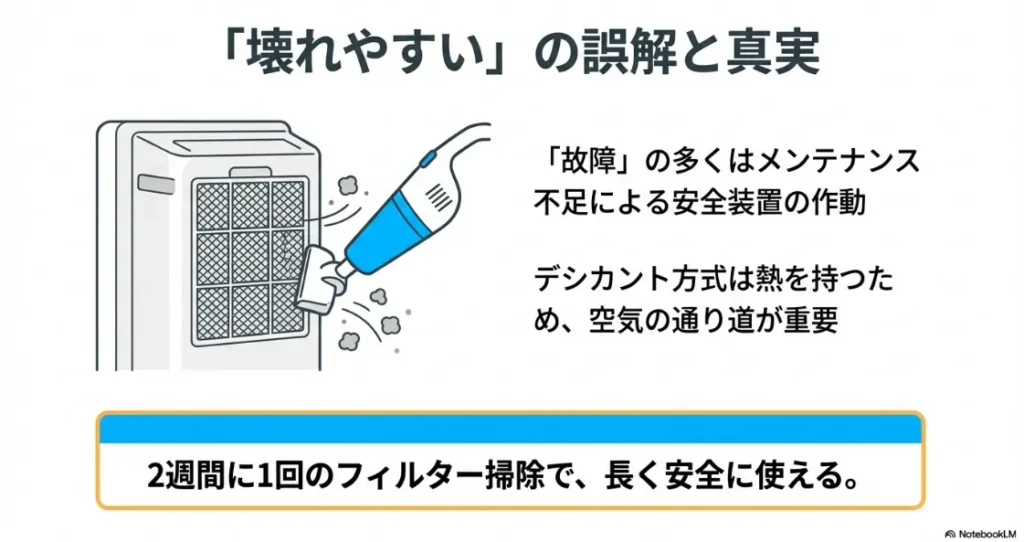 「壊れやすい」の誤解と真実

「故障」の多くはメンテナンス不足による安全装置の作動

デシカント方式は熱を持つため、空気の通り道が重要

2週間に1回のフィルター掃除で、長く安全に使える。

NotebookLM