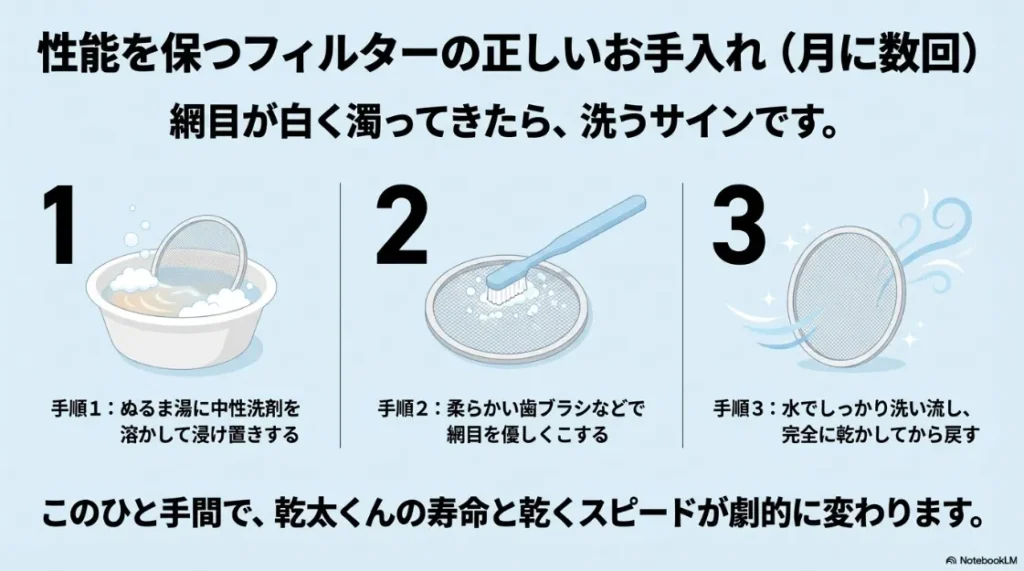 性能を保つフィルターの正しいお手入れ（月に数回）

網目が白く濁ってきたら、洗うサインです。

1

手順1：ぬるま湯に中性洗剤を溶かして浸け置きする

2

手順2：柔らかい歯ブラシなどで網目を優しくこする

3

手順3：水でしっかり洗い流し、完全に乾かしてから戻す

このひと手間で、乾太くんの寿命と乾くスピードが劇的に変わります。

NotebookLM